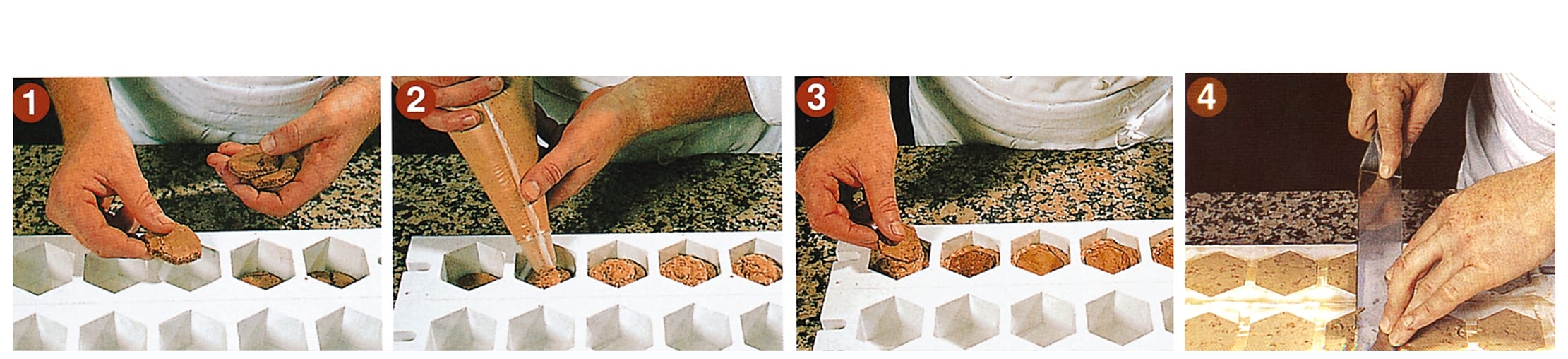 1

2

3

4